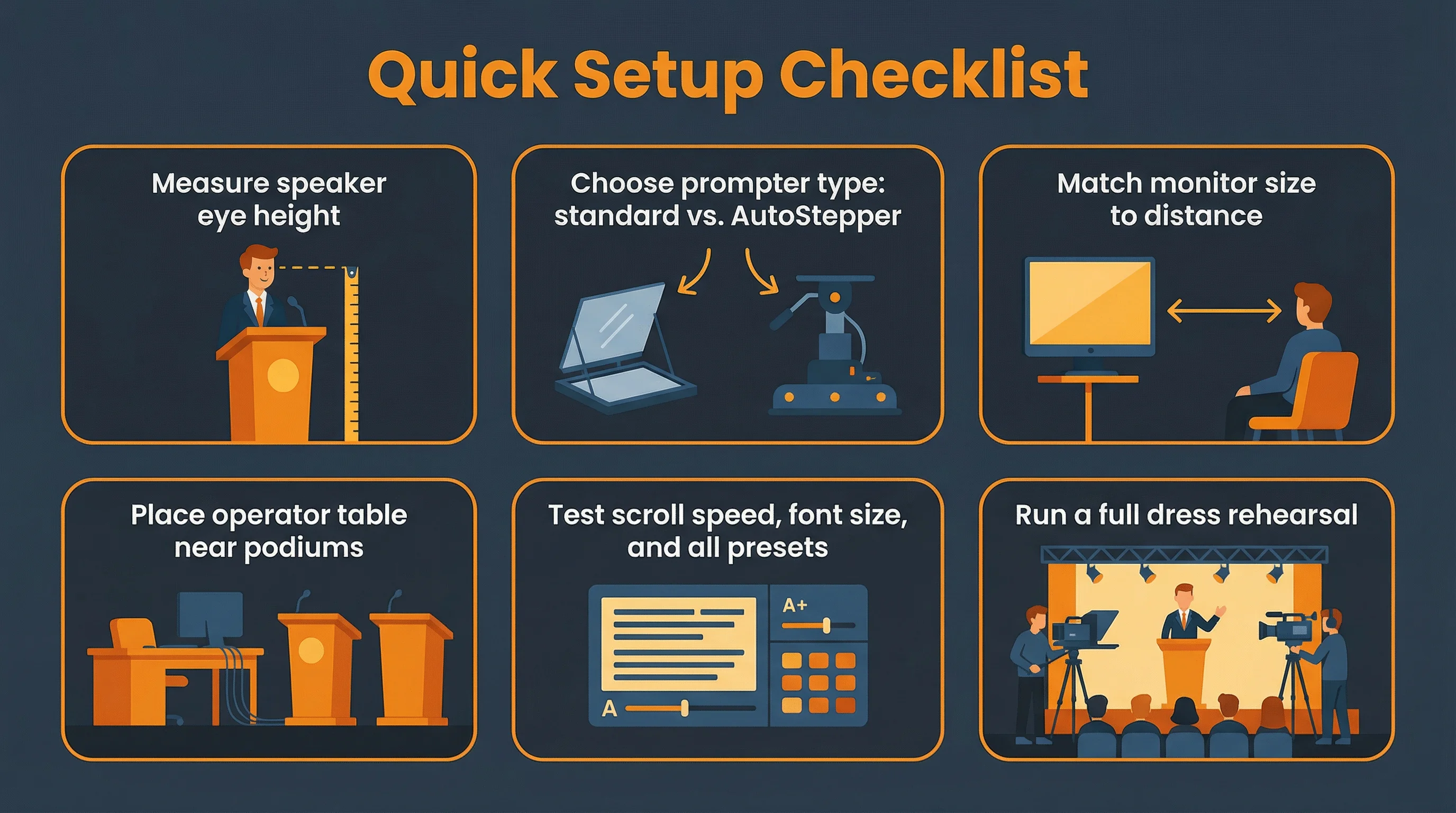 Quick Setup Checklist

Measure speaker eye height

Choose prompter type: standard vs. AutoStepper

Match monitor size to distance

Place operator table near podiums

Test scroll speed, font size, and all presets

A+

A

Run a full dress rehearsal